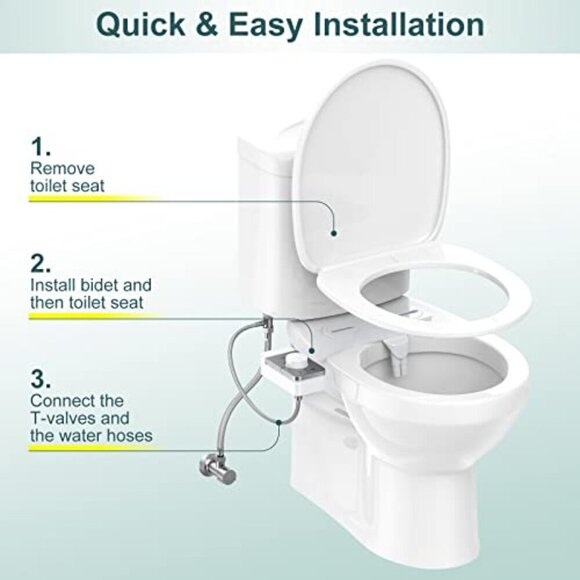 Quick & Easy Installation

1.
Remove toilet seat

2.
Install bidet and then toilet seat

3.
Connect the T-valves and the water hoses